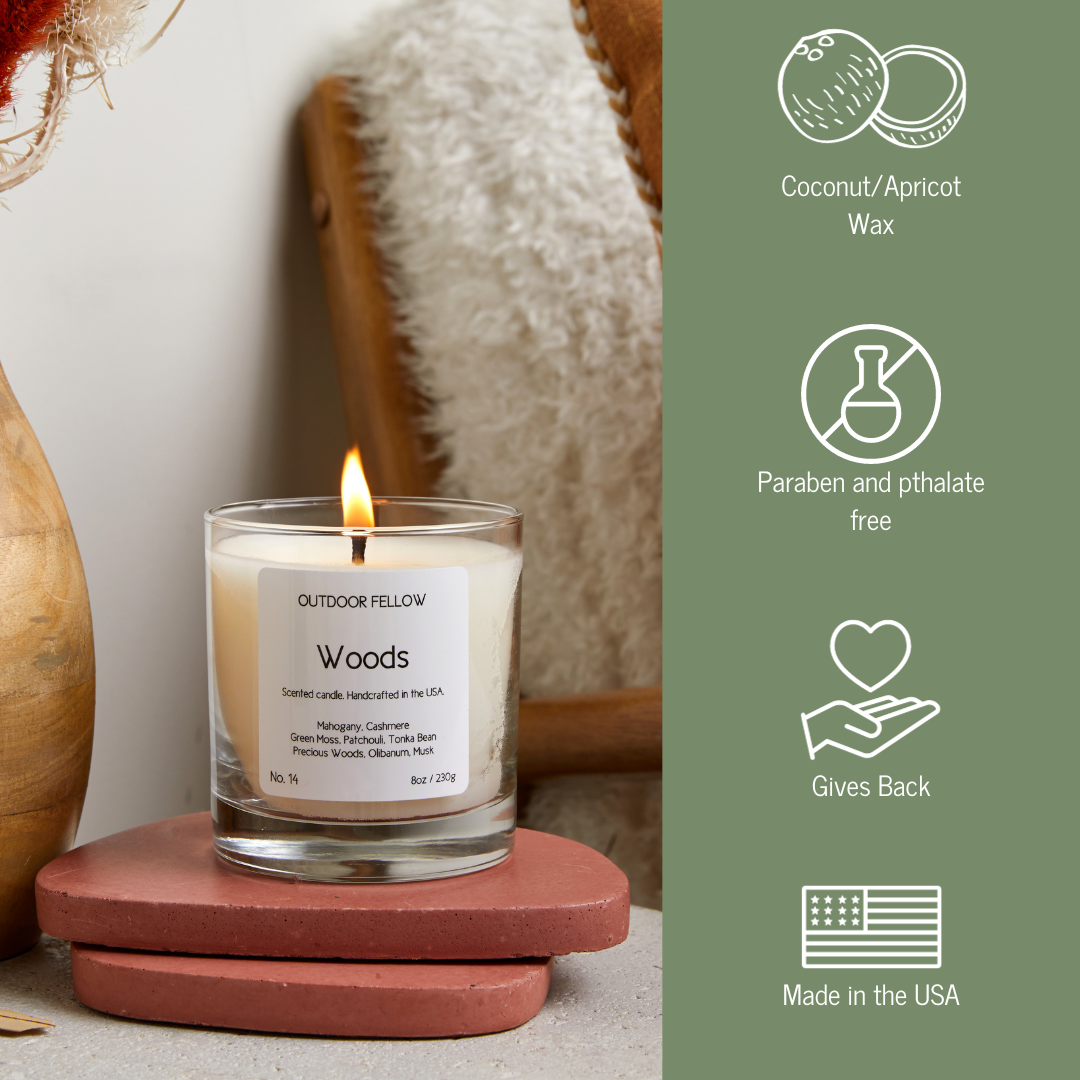 OUTDOOR FELLOW

Woods

Scented candle. Handcrafted in the USA.

Mahogany, Cashmere
Green Moss, Patchouli, Tonka Bean
Precious Woods, Olibanum, Musk

No. 14

8oz / 230g

Coconut/Apricot Wax

Paraben and pthalate free

Gives Back

Made in the USA