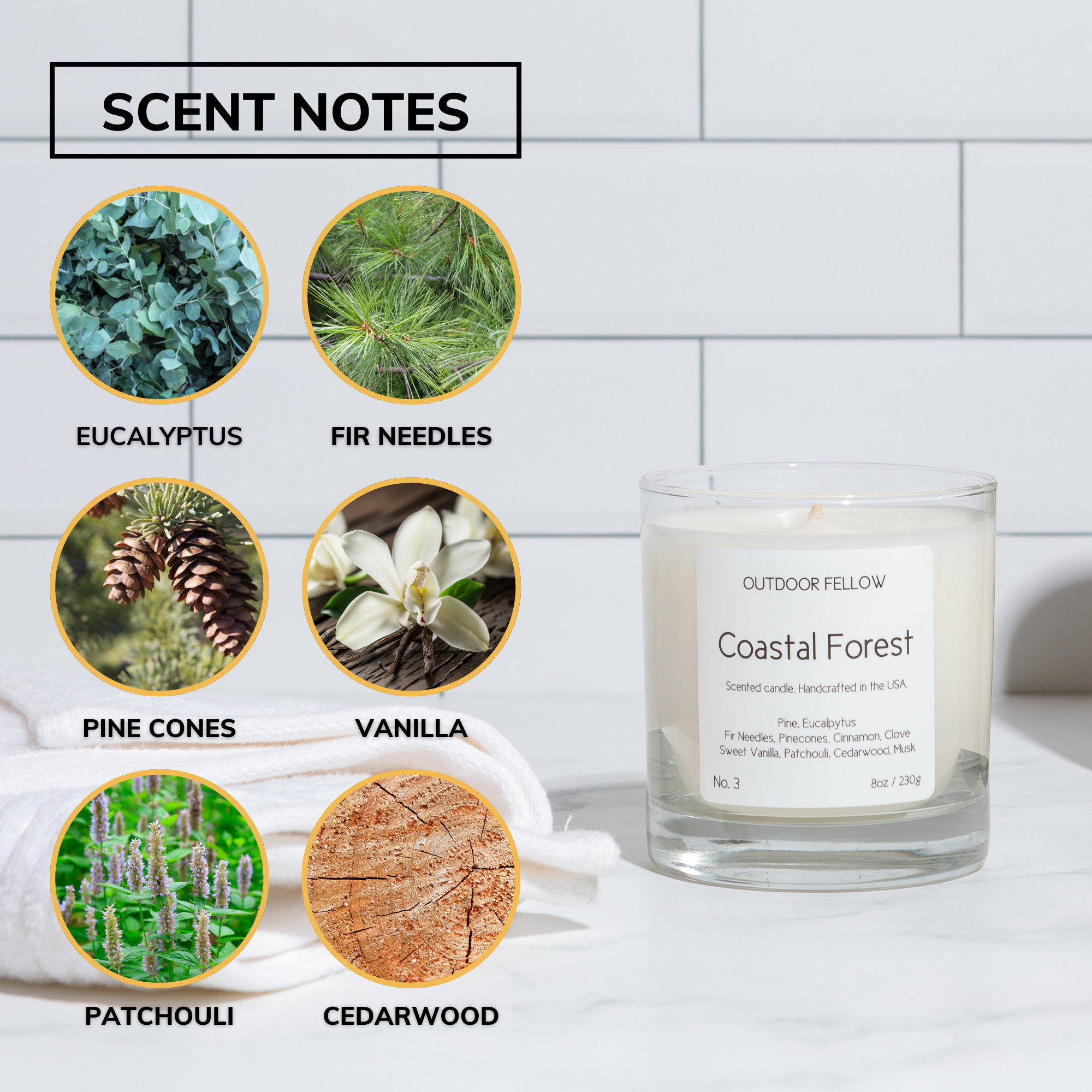 SCENT NOTES

EUCALYPTUS

FIR NEEDLES

PINE CONES

VANILLA

PATCHOULI

CEDARWOOD

OUTDOOR FELLOW

Coastal Forest

Scented candle. Handcrafted in the USA.

Pine, Eucalpytus
Fir Needles, Pinecones, Cinnamon, Clove
Sweet Vanilla, Patchouli, Cedarwood, Musk

No. 3

8oz / 230g