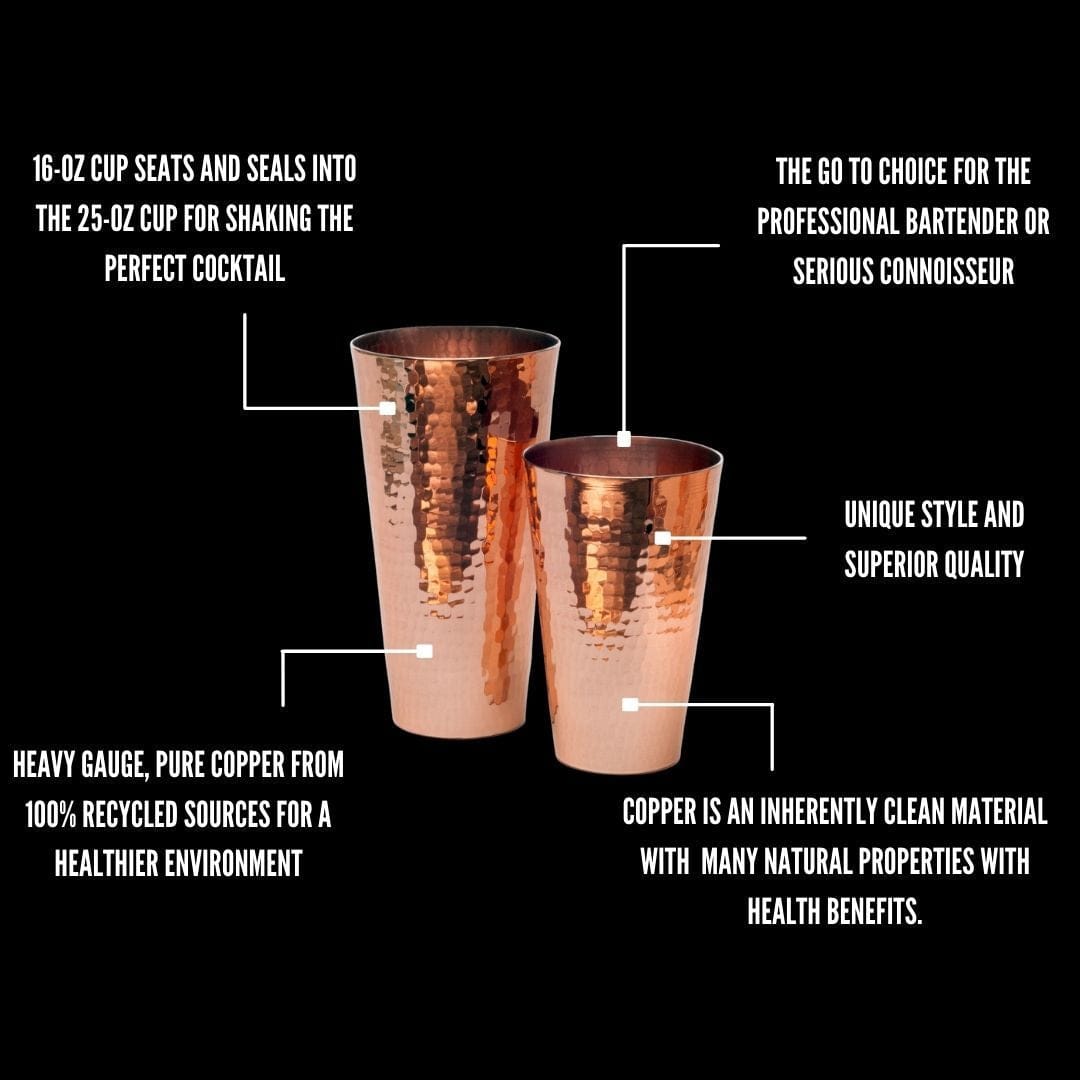 16-OZ CUP SEATS AND SEALS INTO THE 25-OZ CUP FOR SHAKING THE PERFECT COCKTAIL

THE GO TO CHOICE FOR THE PROFESSIONAL BARTENDER OR SERIOUS CONNOISSEUR

UNIQUE STYLE AND SUPERIOR QUALITY

HEAVY GAUGE, PURE COPPER FROM 100% RECYCLED SOURCES FOR A HEALTHIER ENVIRONMENT

COPPER IS AN INHERENTLY CLEAN MATERIAL WITH MANY NATURAL PROPERTIES WITH HEALTH BENEFITS.