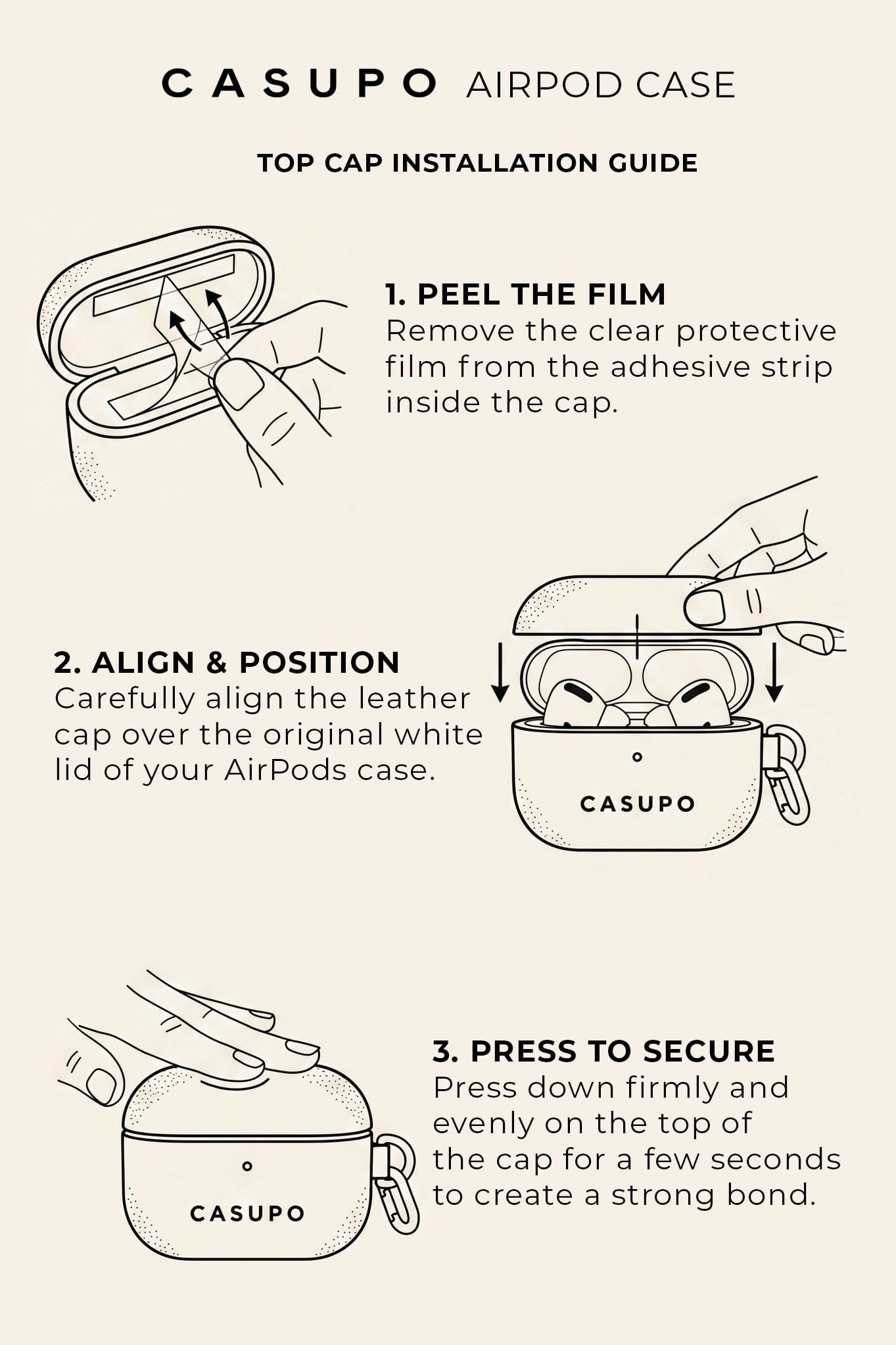 CASUPO AIRPOD CASE

TOP CAP INSTALLATION GUIDE

1. PEEL THE FILM
Remove the clear protective film from the adhesive strip inside the cap.

2. ALIGN & POSITION
Carefully align the leather cap over the original white lid of your AirPods case.

CASUPO

3. PRESS TO SECURE
Press down firmly and evenly on the top of the cap for a few seconds to create a strong bond.

CASUPO