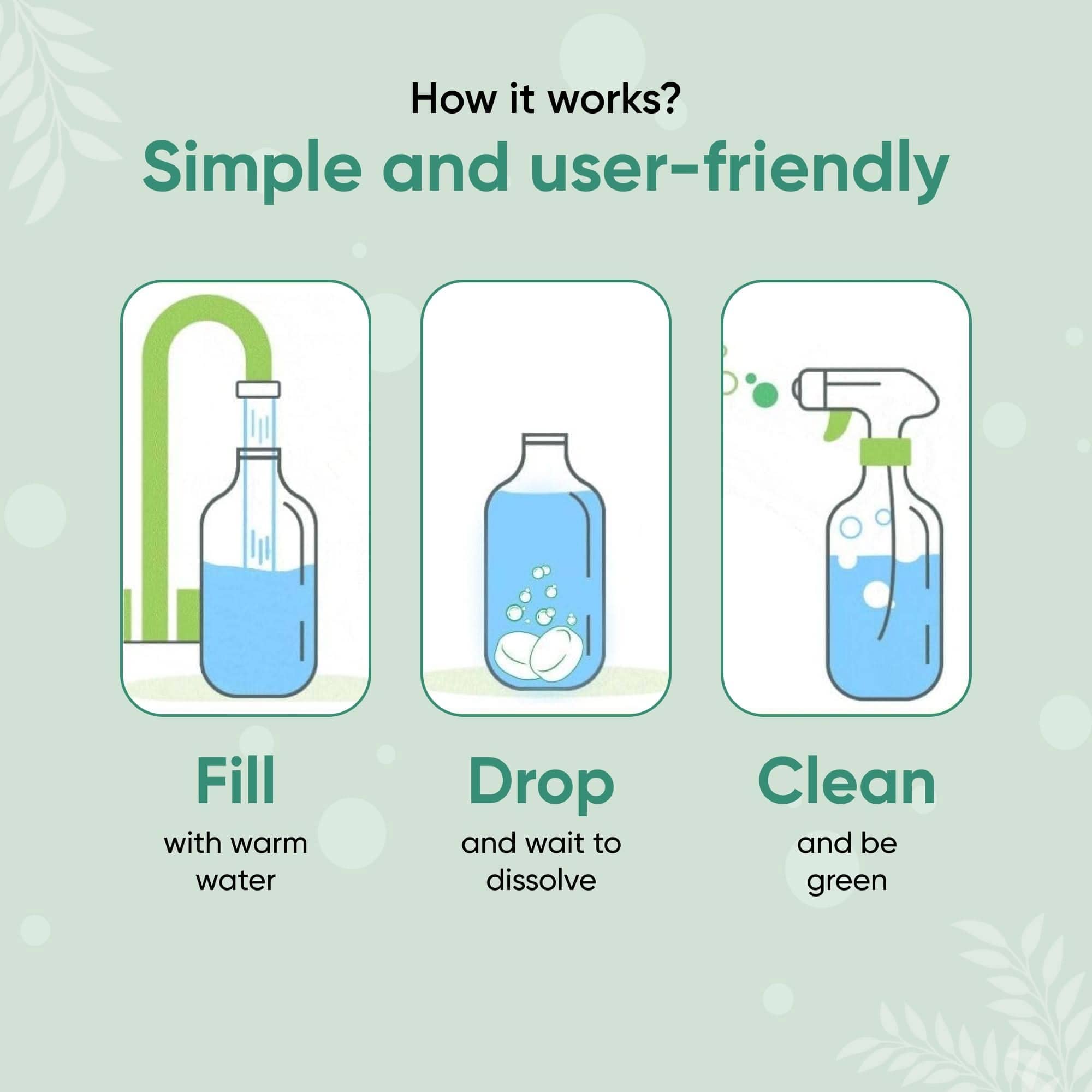 How it works?

Simple and user-friendly

Fill
with warm water

Drop
and wait to dissolve

Clean
and be green