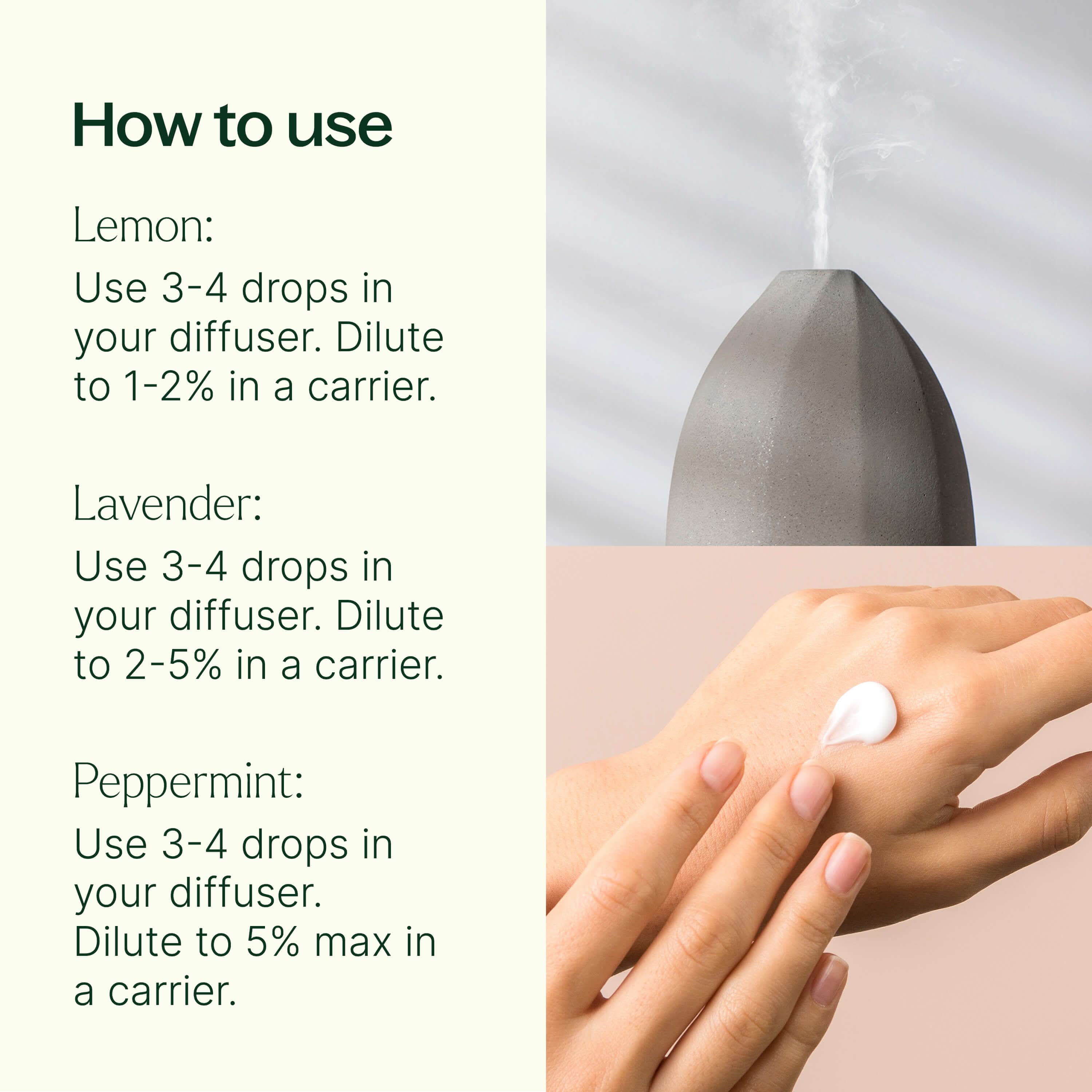 How to use

Lemon:

Use 3-4 drops in your diffuser. Dilute to 1-2% in a carrier.

Lavender:

Use 3-4 drops in your diffuser. Dilute to 2-5% in a carrier.

Peppermint:

Use 3-4 drops in your diffuser. Dilute to 5% max in a carrier.