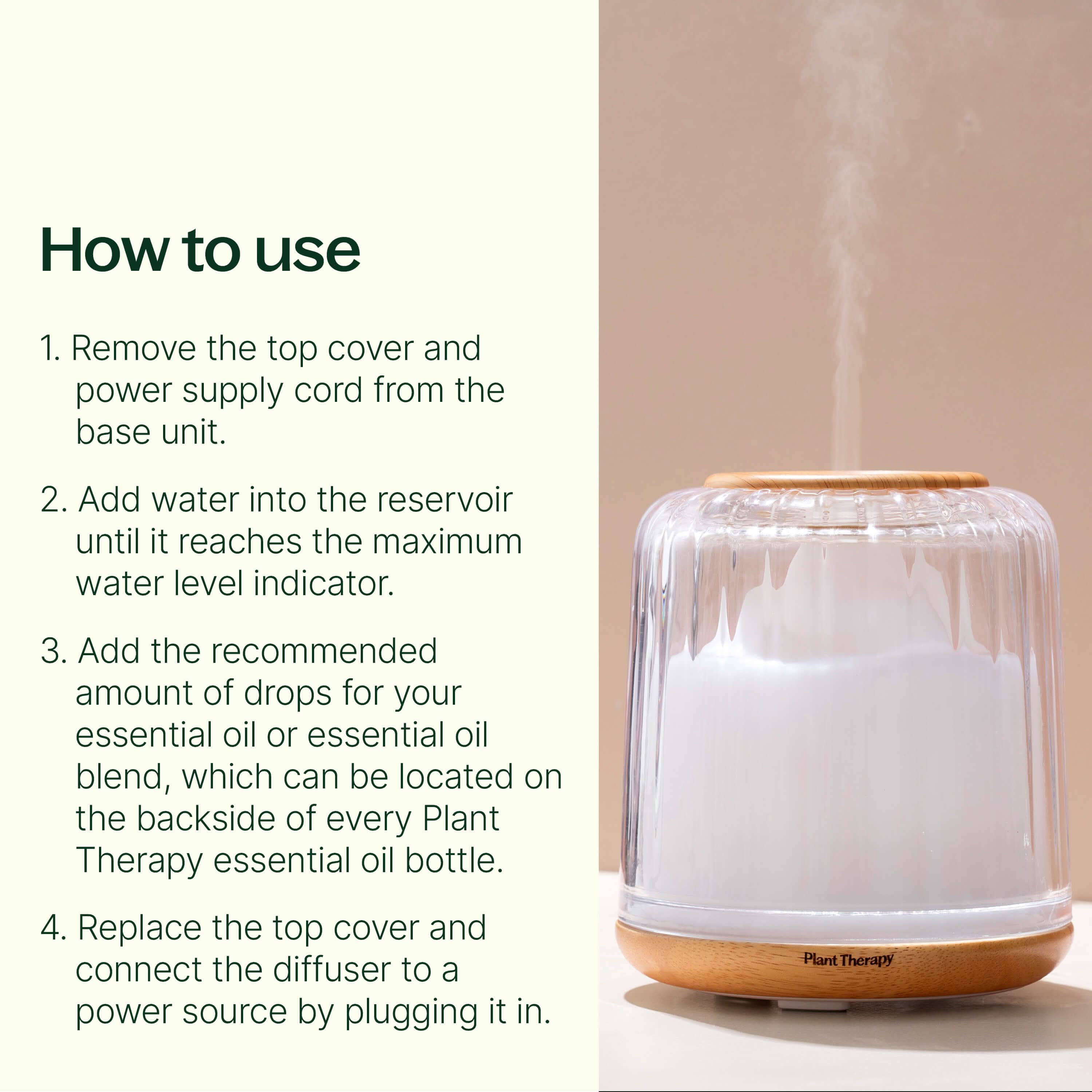 How to use

1. Remove the top cover and power supply cord from the base unit.

2. Add water into the reservoir until it reaches the maximum water level indicator.

3. Add the recommended amount of drops for your essential oil or essential oil blend, which can be located on the backside of every Plant Therapy essential oil bottle.

4. Replace the top cover and connect the diffuser to a power source by plugging it in.

Plant Therapy