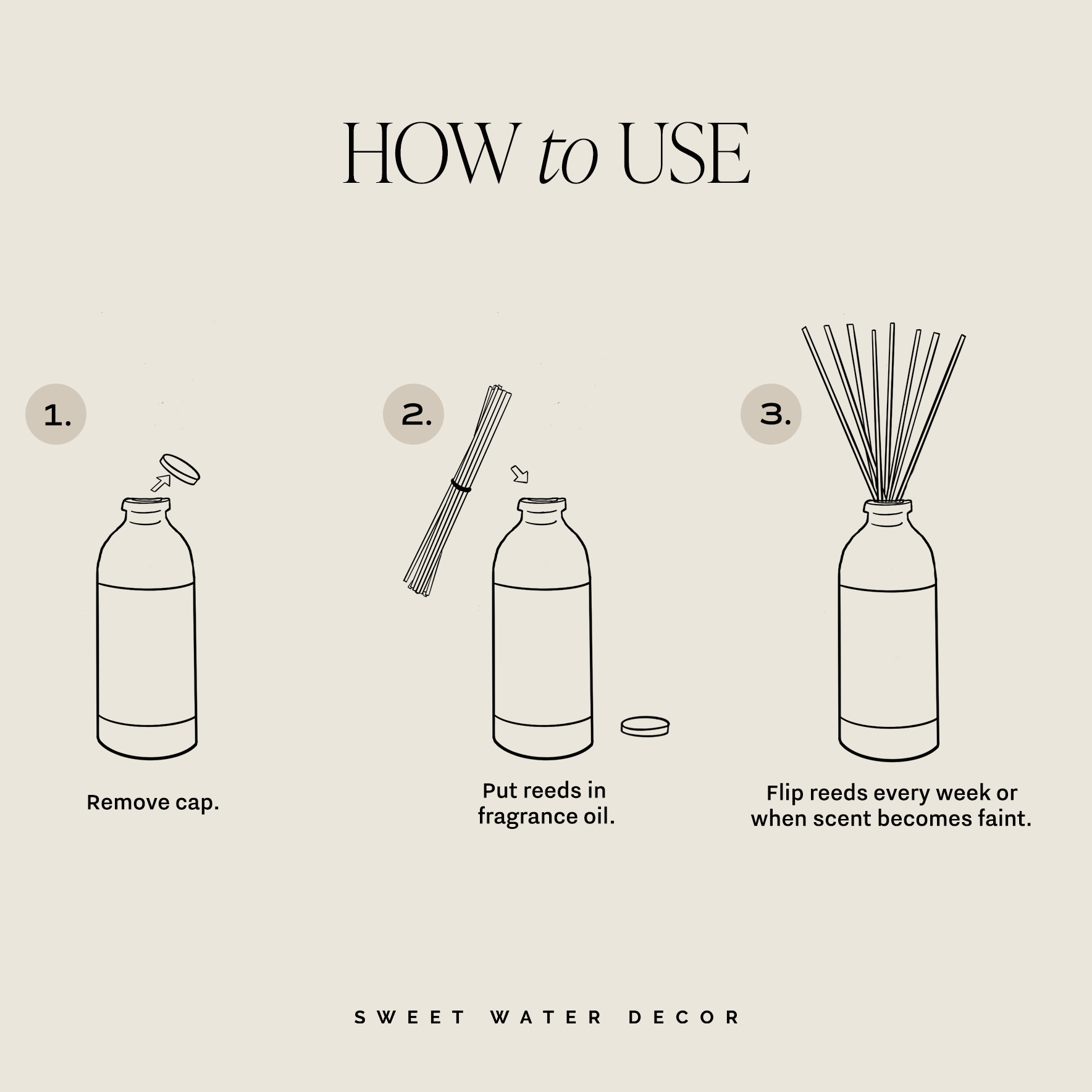 HOW to USE

1.

Remove cap.

2.

Put reeds in fragrance oil.

3.

Flip reeds every week or when scent becomes faint.

SWEET WATER DECOR