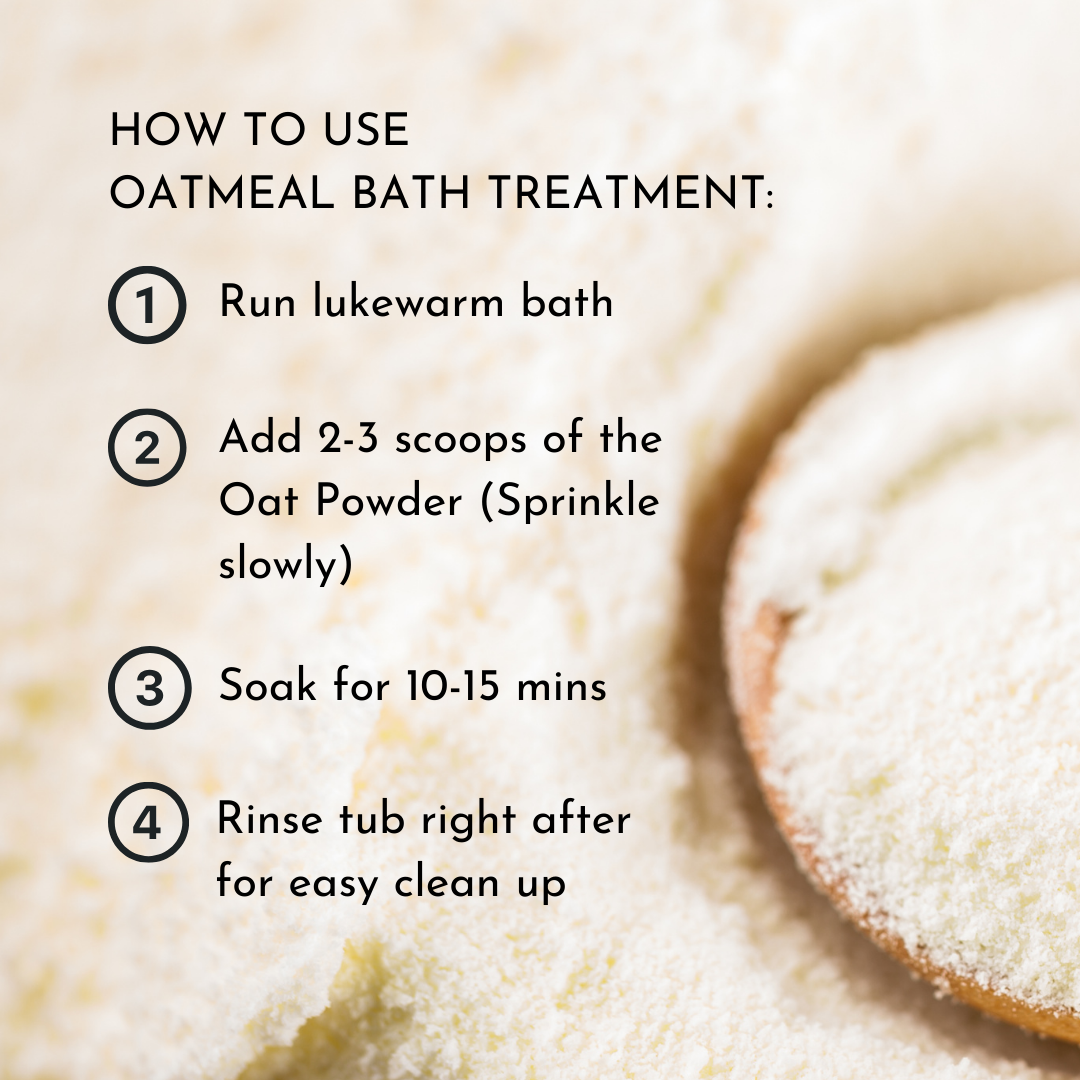 HOW TO USE
OATMEAL BATH TREATMENT:

1 Run lukewarm bath

2 Add 2-3 scoops of the Oat Powder (Sprinkle slowly)

3 Soak for 10-15 mins

4 Rinse tub right after for easy clean up